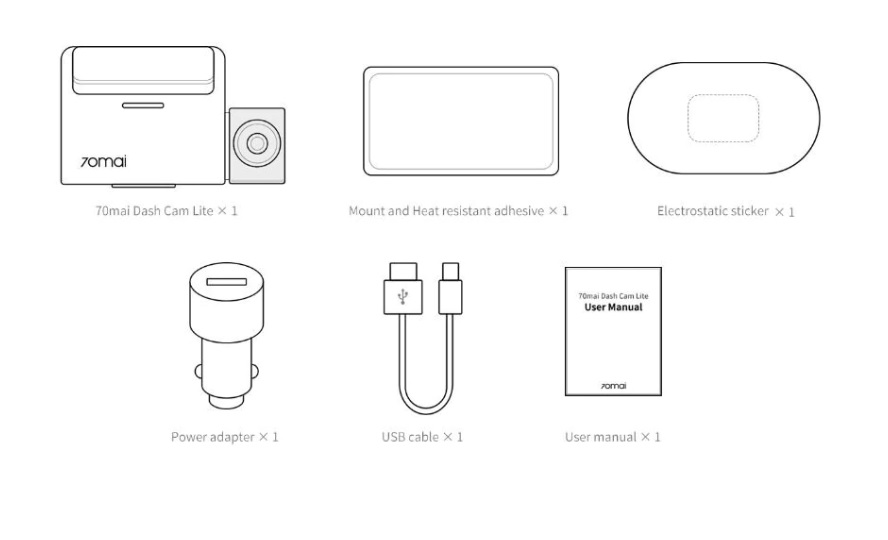 70mai

70mai Dash Cam Lite × 1

Mount and Heat resistant adhesive × 1

Electrostatic sticker × 1

Power adapter × 1

USB cable × 1

70mai Dash Cam Lite
User Manual

70mai

User manual × 1